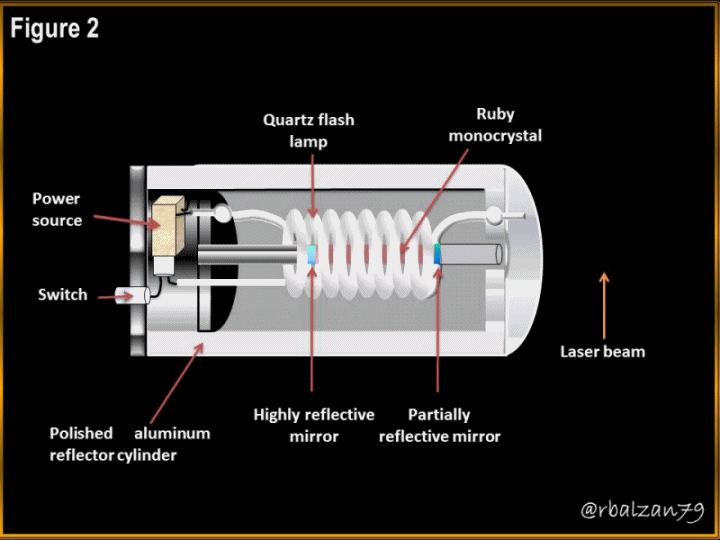 Figure 2

Quartz flash lamp

Ruby monocrystal

Power source

Switch

Laser beam

Polished aluminum reflector cylinder

Highly reflective mirror

Partially reflective mirror

@rbalzan79